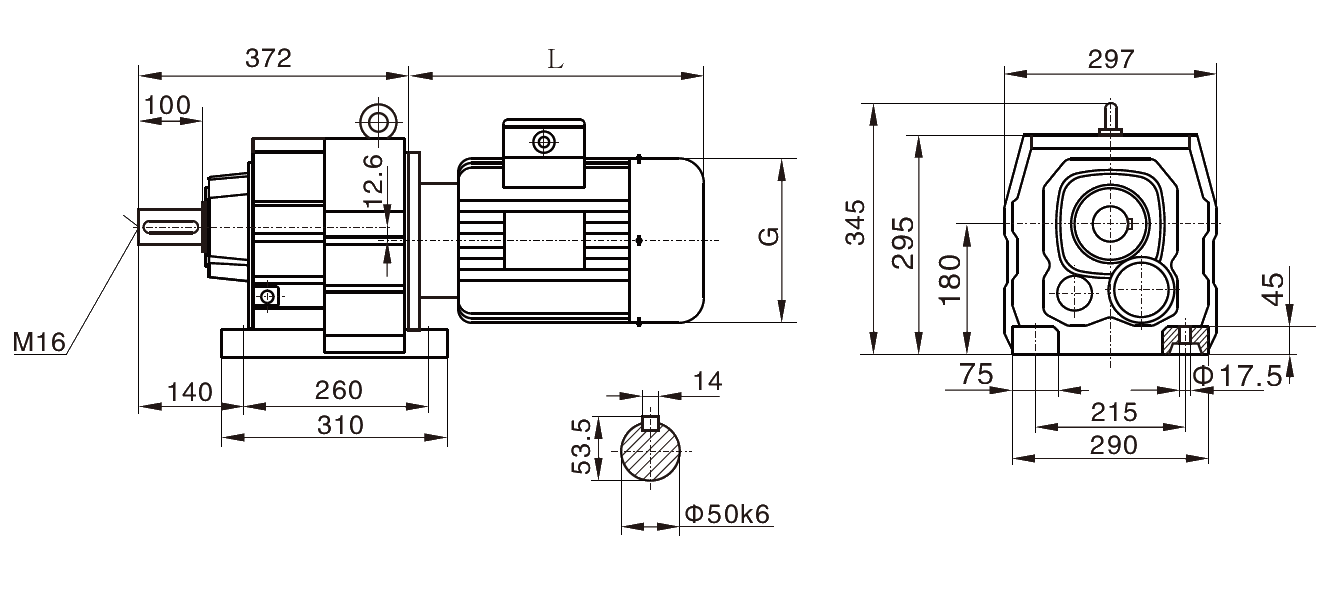 372
L
100
12.6
G
M16
140
260
310
14
53.5
Φ50k6
297
345
295
180
45
75
Φ17.5
215
290